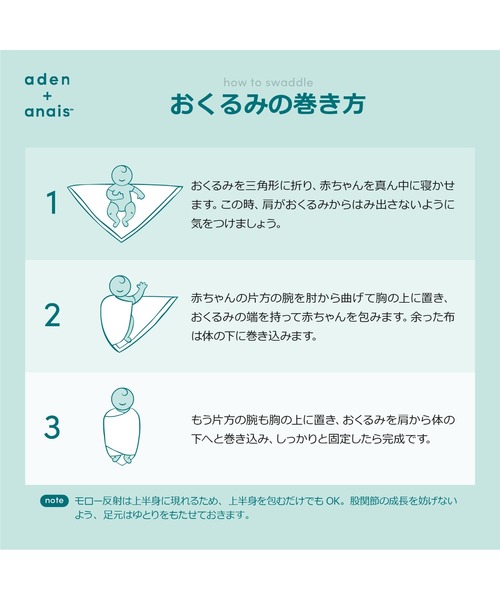 aden
+
anais™

how to swaddle
おくるみの巻き方

1

おくるみを三角形に折り、赤ちゃんを真ん中に寝かせます。この時、肩がおくるみからはみ出さないように気をつけましょう。

2

赤ちゃんの片方の腕を肘から曲げて胸の上に置き、おくるみの端を持って赤ちゃんを包みます。余った布は体の下に巻き込みます。

3

もう片方の腕も胸の上に置き、おくるみを肩から体の下へと巻き込み、しっかりと固定したら完成です。

note モロー反射は上半身に現れるため、上半身を包むだけでも OK。股関節の成長を妨げないよう、足元はゆとりをもたせておきます。