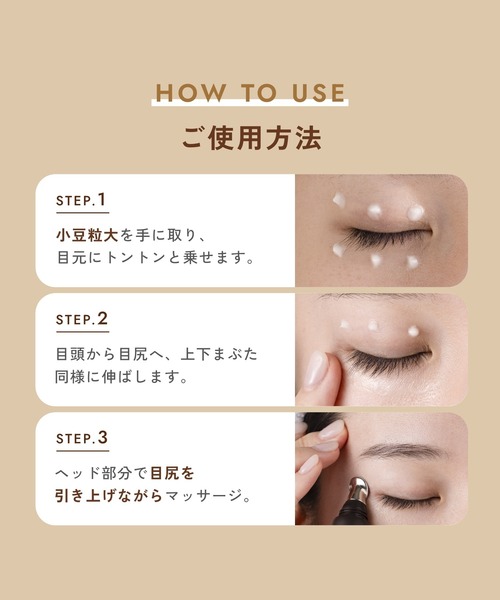 HOW TO USE

ご使用方法

STEP.1

小豆粒大を手に取り、目元にトントンと乗せます。

STEP.2

目頭から目尻へ、上下まぶた同様に伸ばします。

STEP.3

ヘッド部分で目尻を引き上げながらマッサージ。