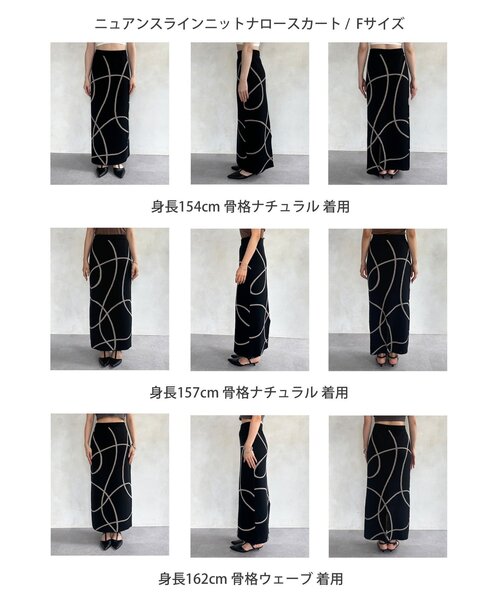 ニュアンスラインニットナロースカート / Fサイズ

身長154cm 骨格ナチュラル 着用

身長157cm 骨格ナチュラル 着用

身長162cm 骨格ウェーブ 着用