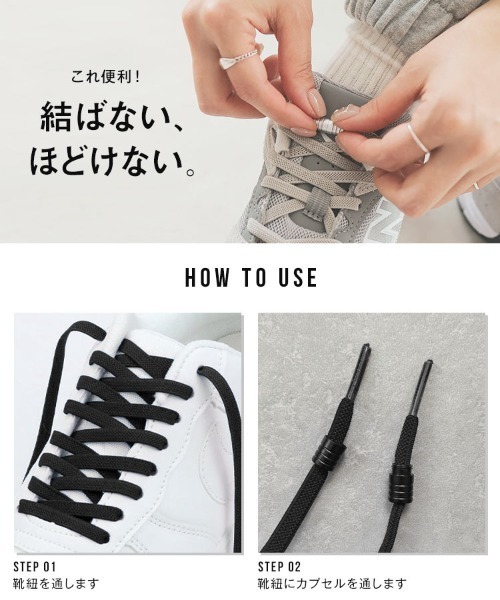 これ便利！

結ばない、
ほどけない。

HOW TO USE

STEP 01
靴紐を通します

STEP 02
靴紐にカプセルを通します